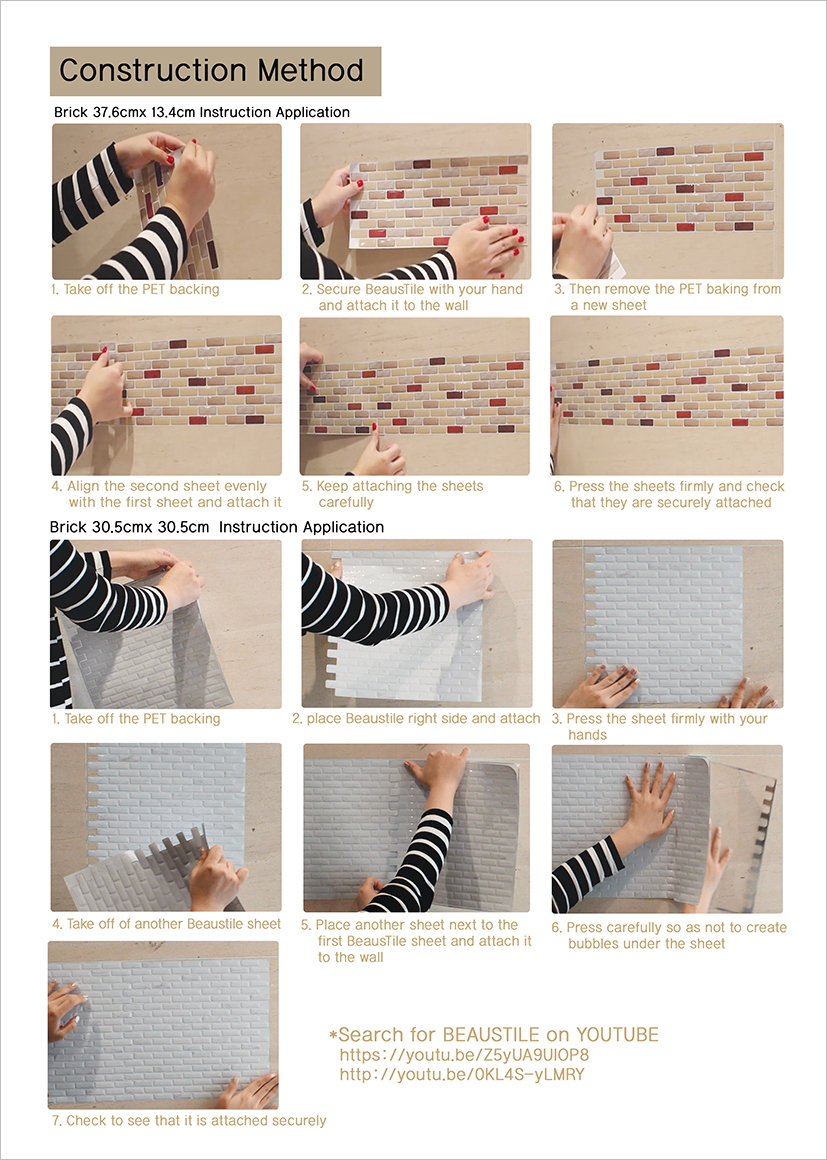 Construction Method

Brick 37.6cmx 13.4cm Instruction Application

1. Take off the PET backing

2. Secure BeausTile with your hand and attach it to the wall

3. Then remove the PET baking from a new sheet

4. Align the second sheet evenly with the first sheet and attach it

5. Keep attaching the sheets carefully

6. Press the sheets firmly and check that they are securely attached

Brick 30.5cmx 30.5cm Instruction Application

1. Take off the PET backing

2. place Beaustile right side and attach

3. Press the sheet firmly with your hands

4. Take off of another Beaustile sheet

5. Place another sheet next to the first BeausTile sheet and attach it to the wall

6. Press carefully so as not to create bubbles under the sheet

7. Check to see that it is attached securely

*Search for BEAUSTILE on YOUTUBE
https://youtu.be/Z5yUA9UIOP8
http://youtu.be/0KL4S-yLMRY